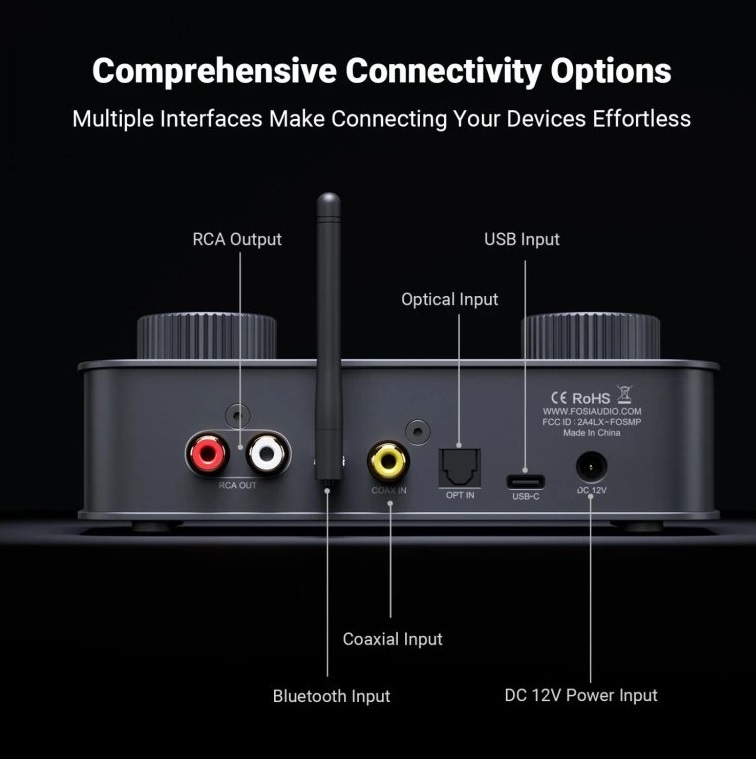 Comprehensive Connectivity Options

Multiple Interfaces Make Connecting Your Devices Effortless

RCA Output

USB Input

Optical Input

CE RoHS
WWW.FOSIAUDIO.COM
FCC ID : 2A4LX-FOSMP
Made In China

RCA OUT

COAX IN

OPT IN

USB-C

DC 12V

Coaxial Input

Bluetooth Input

DC 12V Power Input